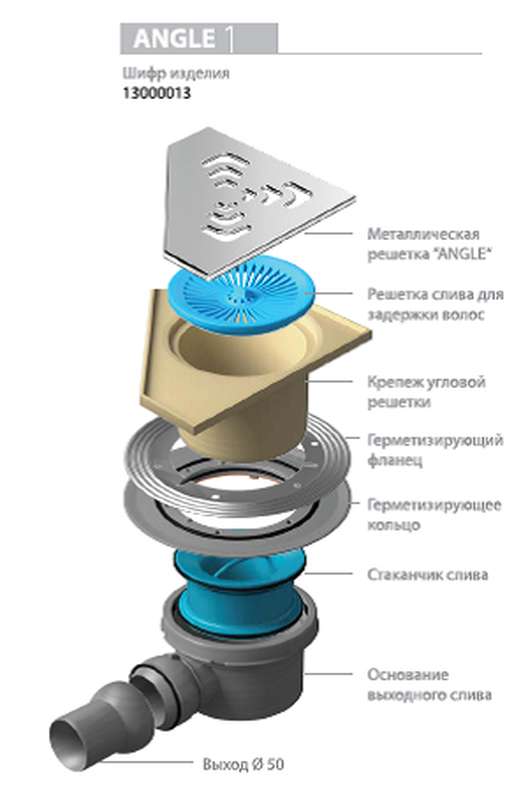 ANGLE 1

Шифр изделия
13000013

Металлическая решетка "ANGLE"

Решетка слива для задержки волос

Крепеж угловой решетки

Герметизирующий фланец

Герметизирующее кольцо

Стаканчик слива

Основание выходного слива

Выход Ø 50